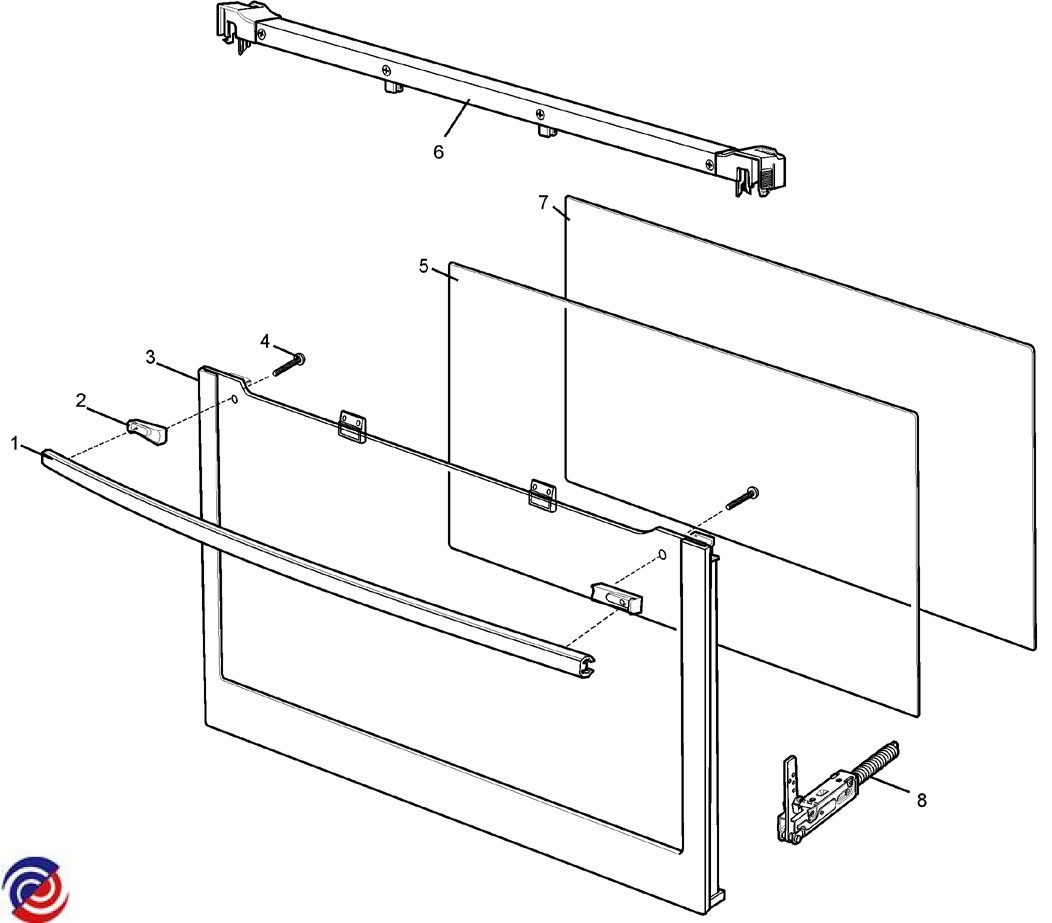 6
7
5
4
3
2
1
8